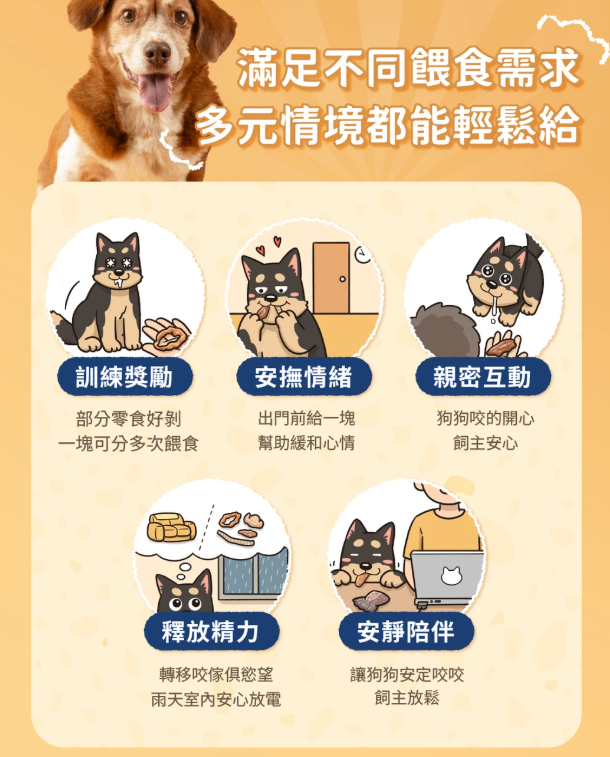 滿足不同餵食需求
多元情境都能輕鬆給

訓練獎勵

部分零食好剝
一塊可分多次餵食

安撫情緒

出門前給一塊
幫助緩和心情

親密互動

狗狗咬的開心
飼主安心

釋放精力

轉移咬傢俱慾望
雨天室內安心放電

安靜陪伴

讓狗狗安定咬咬
飼主放鬆